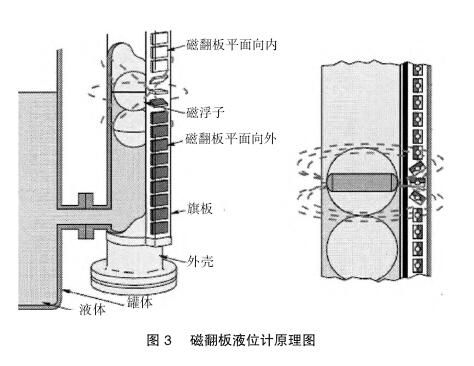 磁翻板平面向内

磁浮子

磁翻板平面向外

旗板

外壳

罐体

液体

图 3　磁翻板液位计原理图