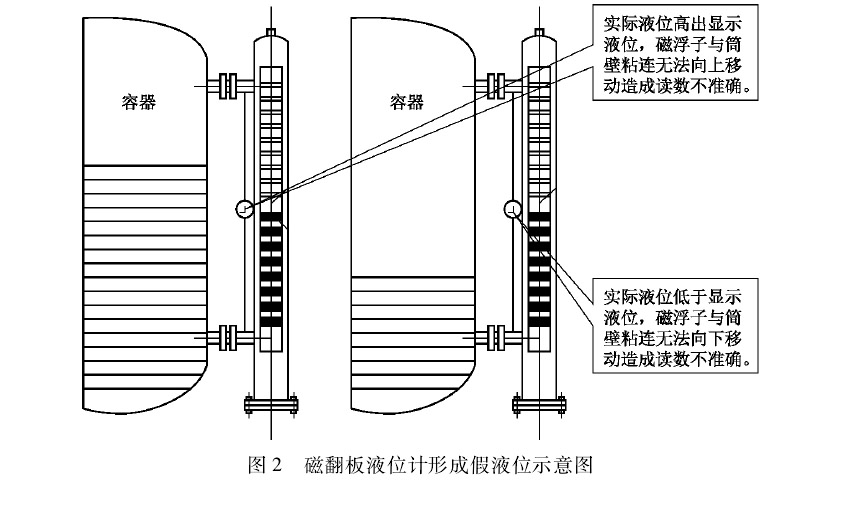 容器

容器

实际液位高出显示液位，磁浮子与筒壁粘连无法向上移动造成读数不准确。

实际液位低于显示液位，磁浮子与筒壁粘连无法向下移动造成读数不准确。

图 2　磁翻板液位计形成假液位示意图