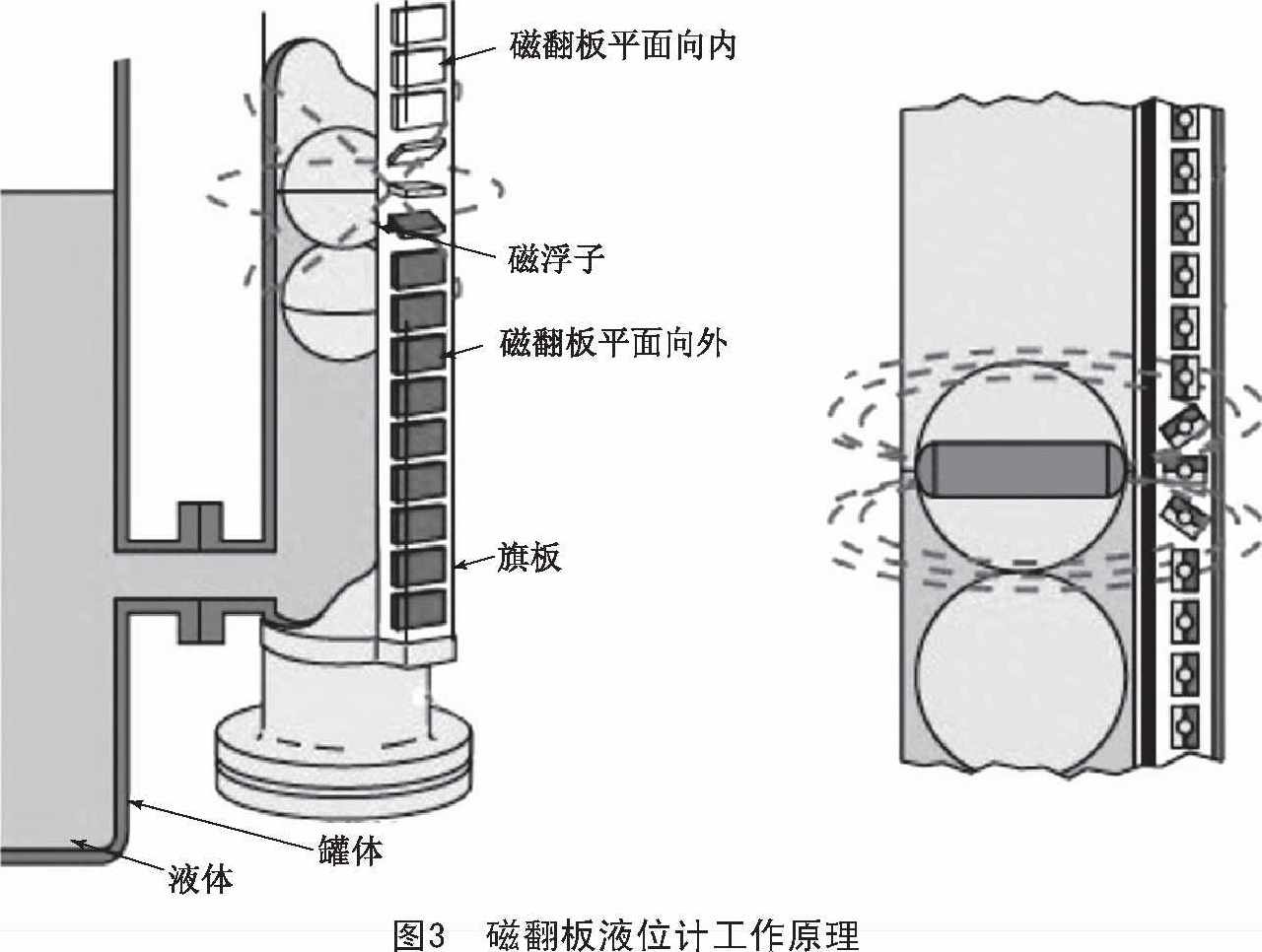 磁翻板平面向内

磁浮子

磁翻板平面向外

旗板

罐体

液体

图3　磁翻板液位计工作原理