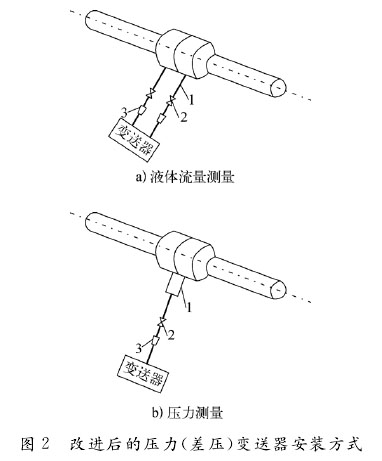 1
3
2
变送器
a) 液体流量测量

1
2
3
变送器
b) 压力测量

图 2 改进后的压力(差压)变送器安装方式