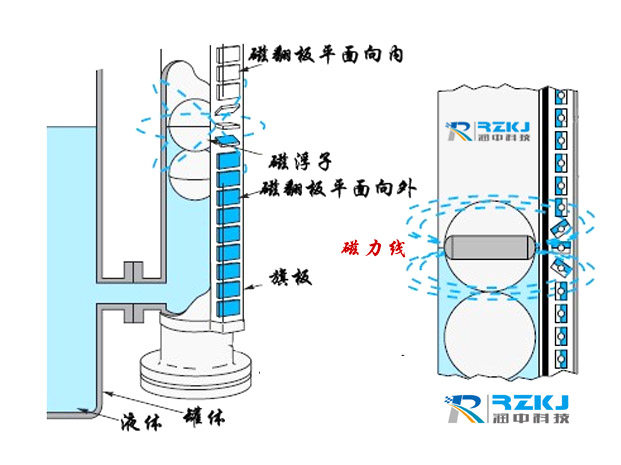 磁翻板平面向内
磁浮子
磁翻板平面向外
旗板
液体
罐体

RZKJ
润中科技
磁力线

RZKJ
润中科技